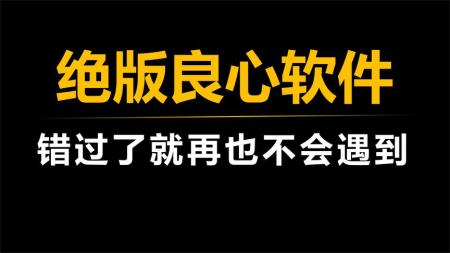 绝版良心软件

错过了就再也不会遇到